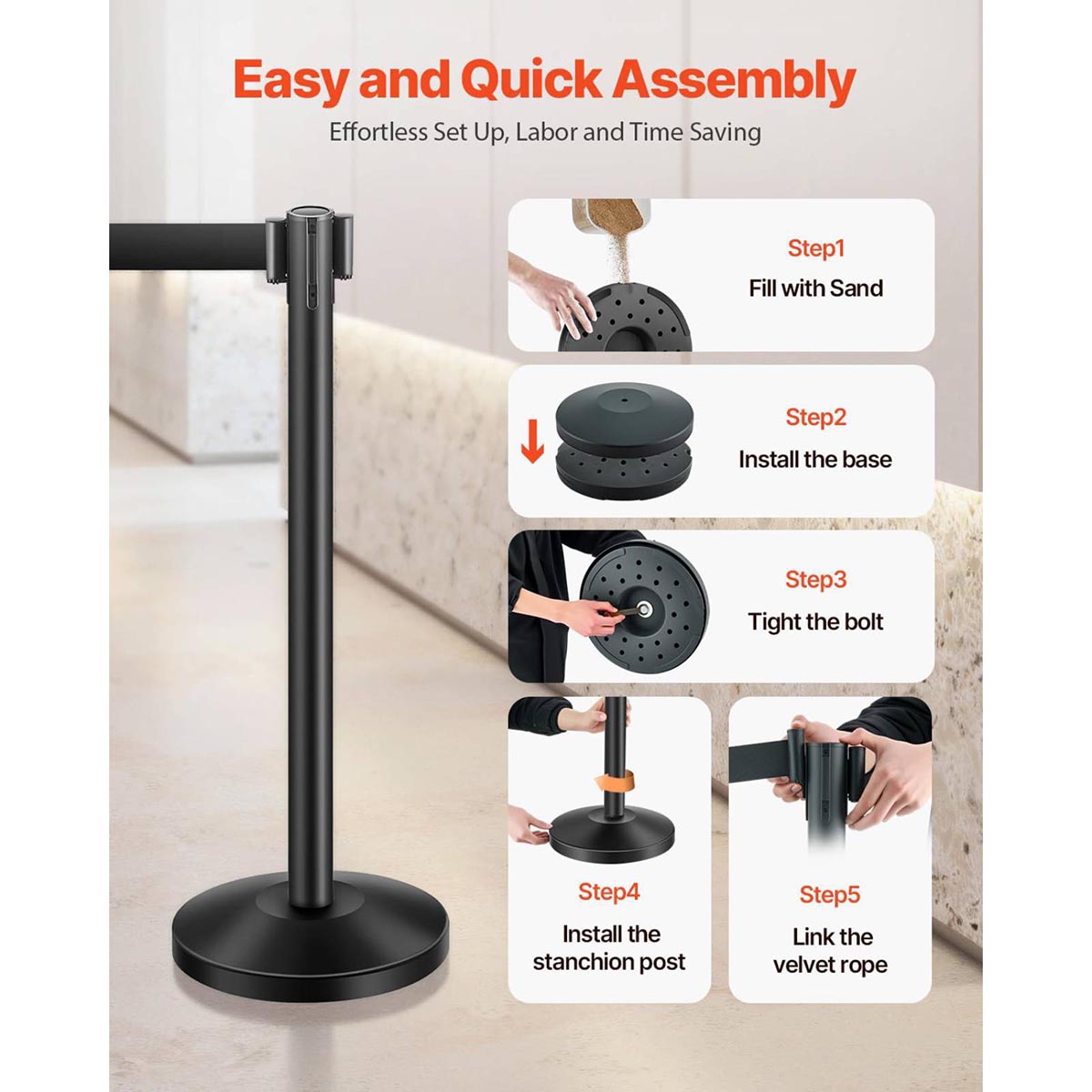 Easy and Quick Assembly

Effortless Set Up, Labor and Time Saving

Step1
Fill with Sand

Step2
Install the base

Step3
Tight the bolt

Step4
Install the stanchion post

Step5
Link the velvet rope