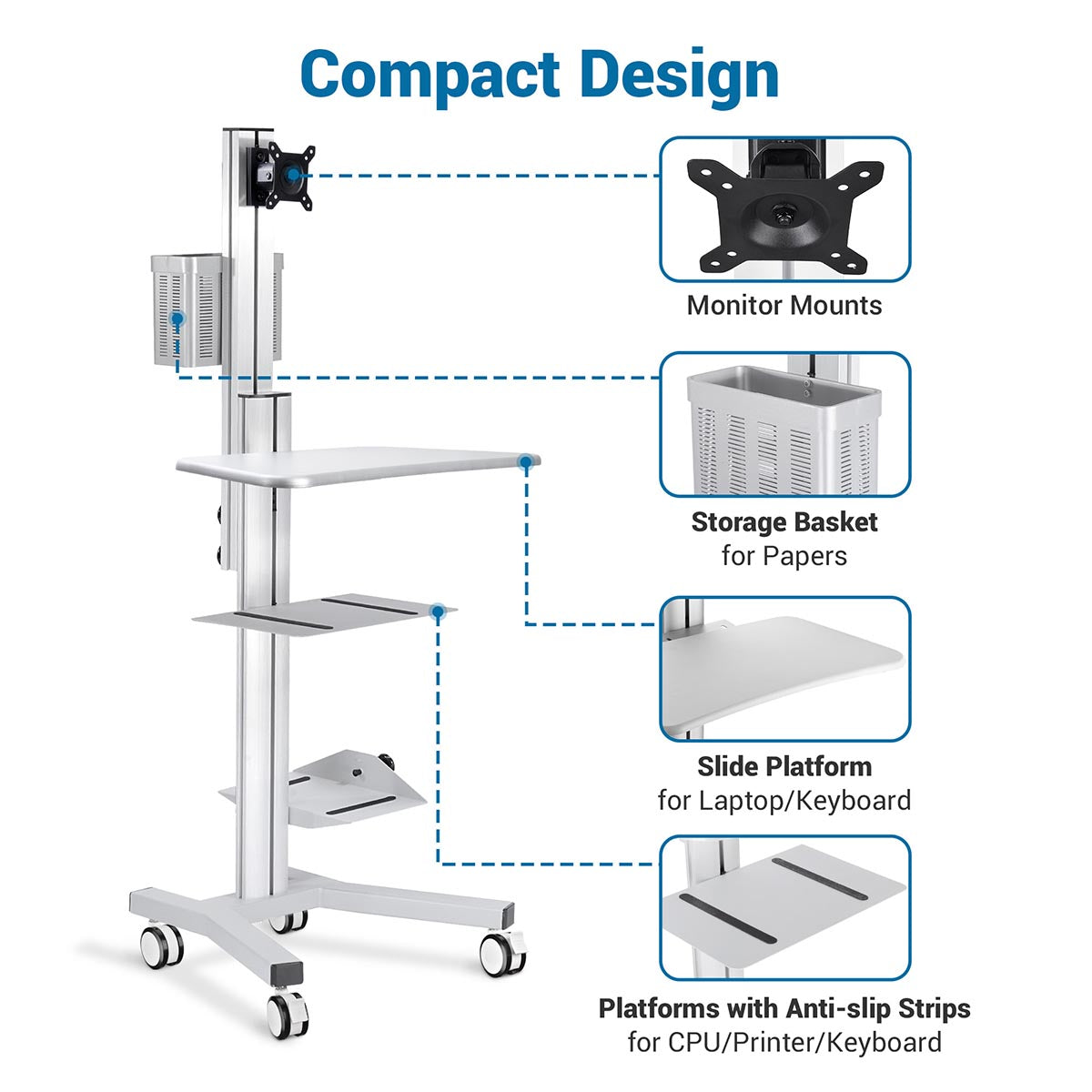 Compact Design

Monitor Mounts

Storage Basket
for Papers

Slide Platform
for Laptop/Keyboard

Platforms with Anti-slip Strips
for CPU/Printer/Keyboard