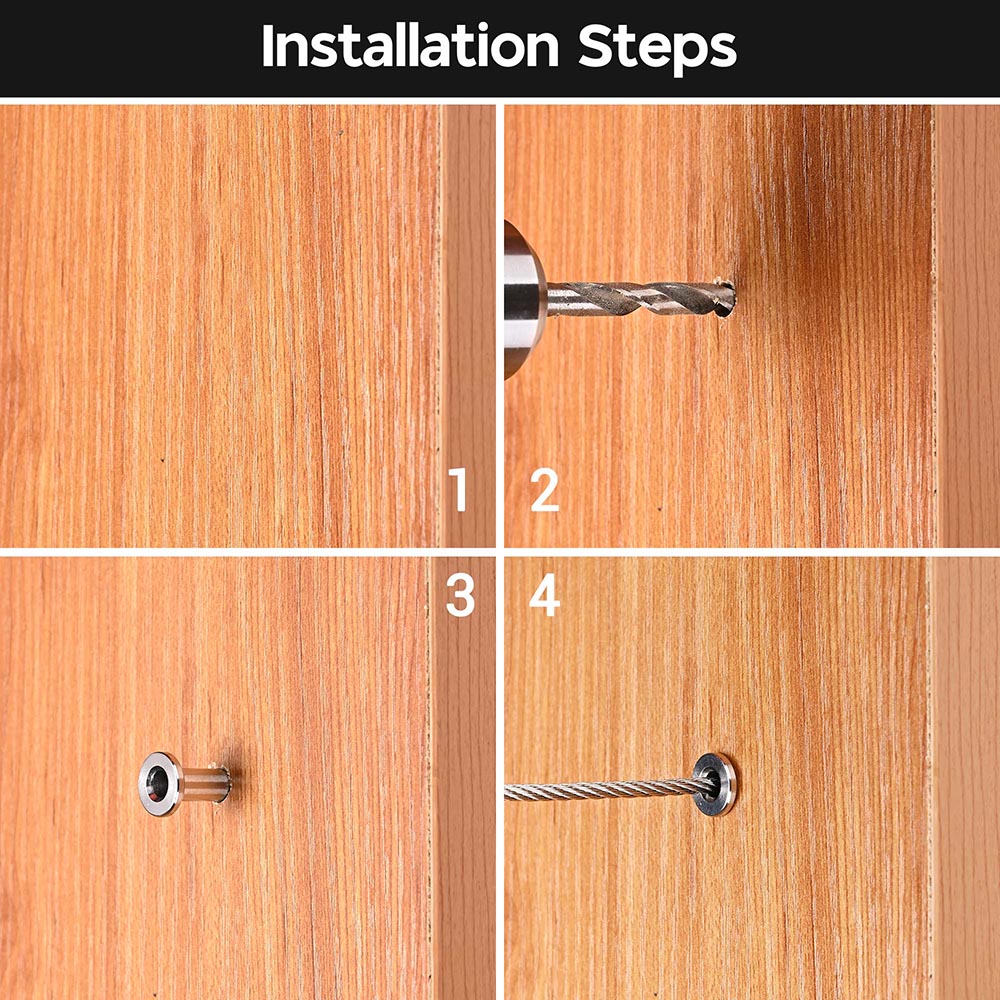 Installation Steps

1

2

3

4