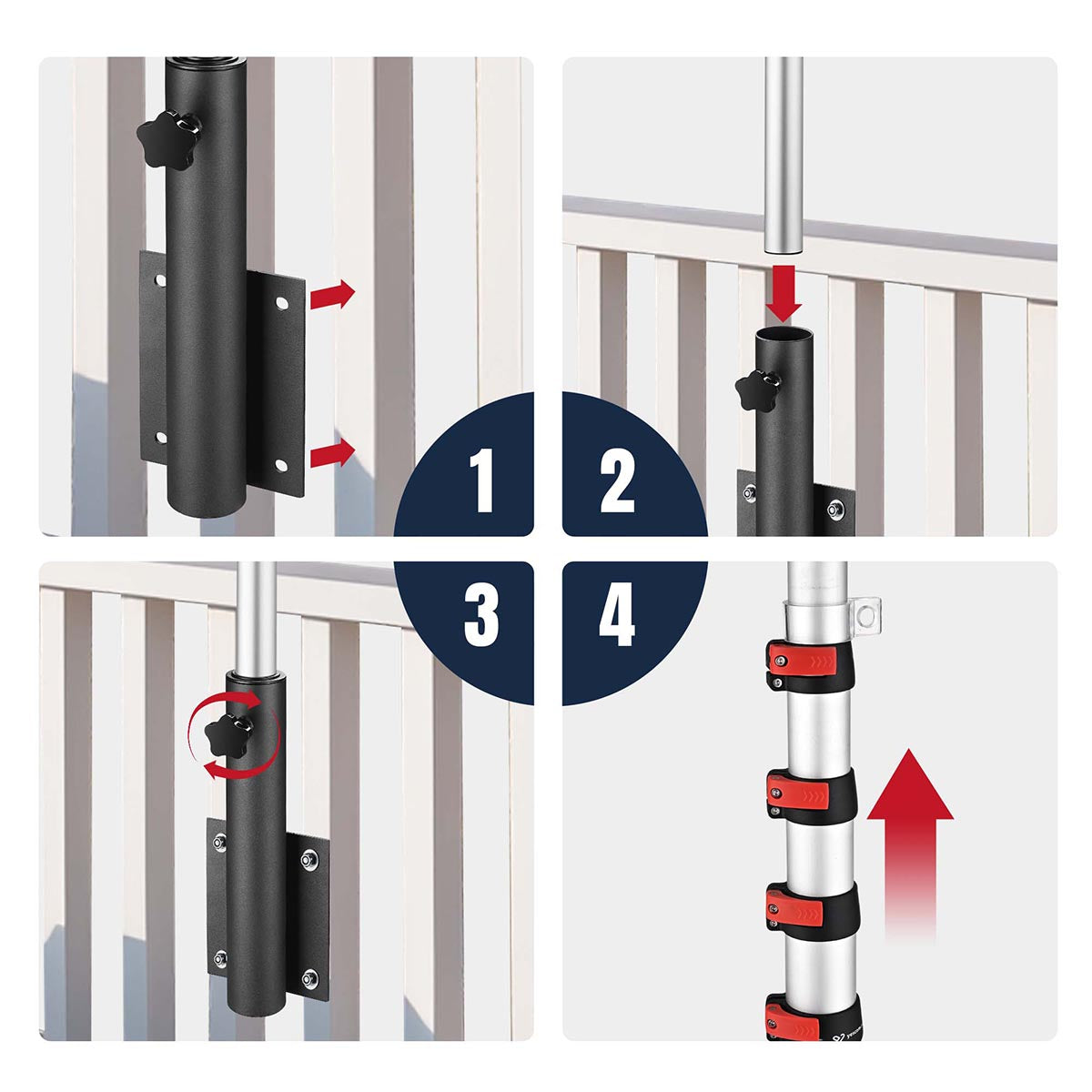 1
2
3
4