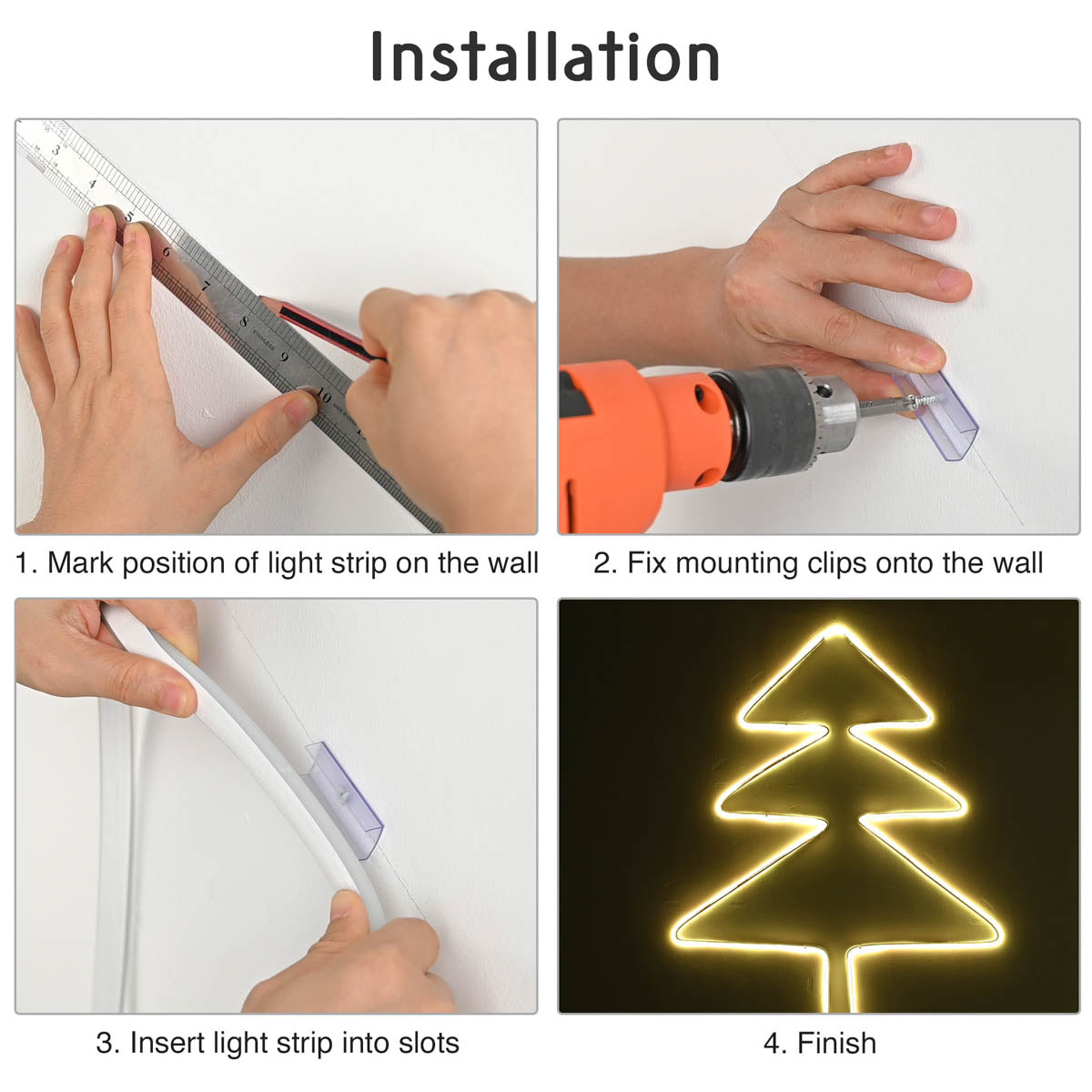 Installation

3 4 5 6 7 8 9 10

1. Mark position of light strip on the wall

2. Fix mounting clips onto the wall

3. Insert light strip into slots

4. Finish